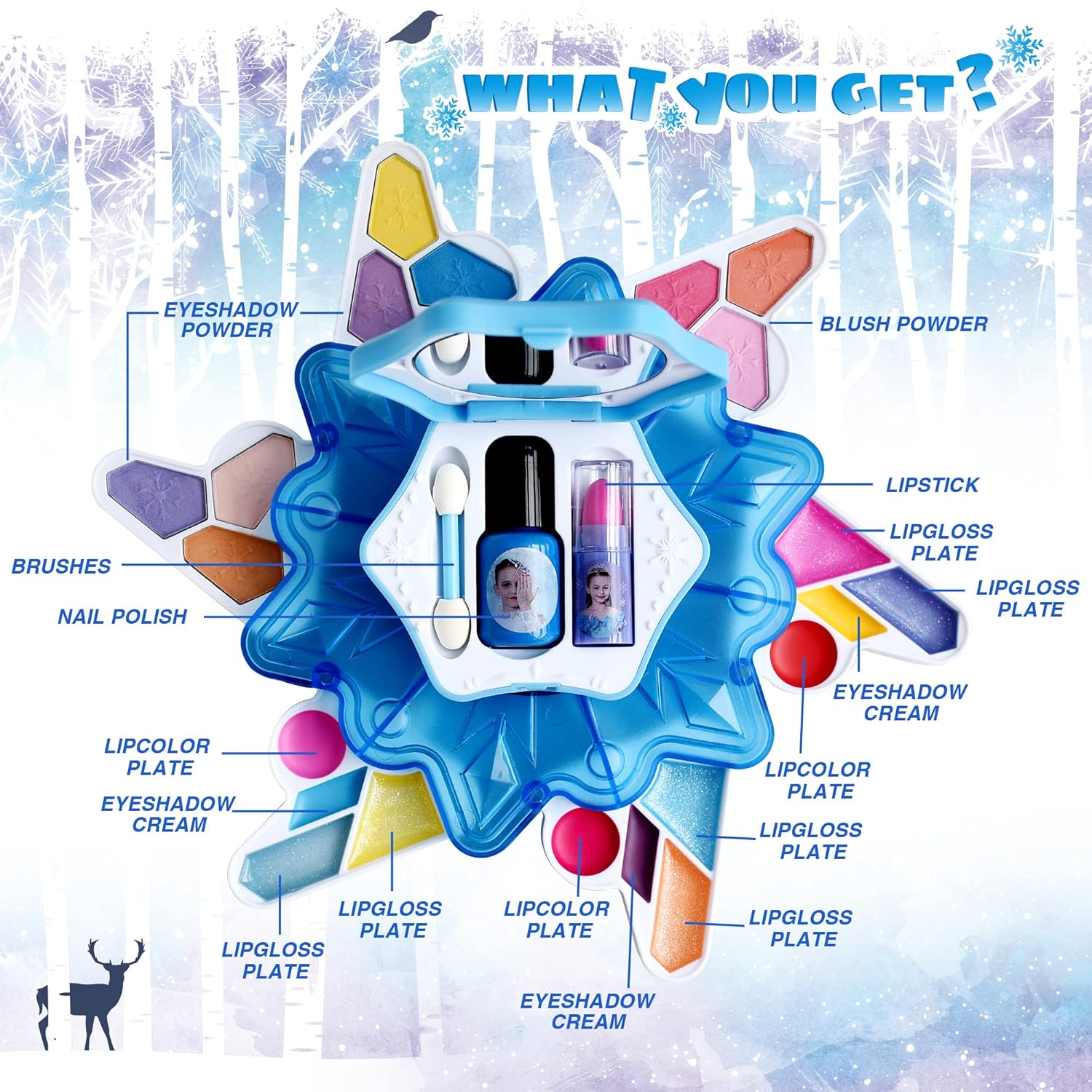 WHAT YOU GET?

EYESHADOW POWDER

BLUSH POWDER

LIPSTICK

LIPGLOSS PLATE

LIPGLOSS PLATE

BRUSHES

NAIL POLISH

EYESHADOW CREAM

LIPCOLOR PLATE

LIPCOLOR PLATE

EYESHADOW CREAM

LIPGLOSS PLATE

LIPGLOSS PLATE

LIPCOLOR PLATE

LIPGLOSS PLATE

LIPGLOSS PLATE

EYESHADOW CREAM